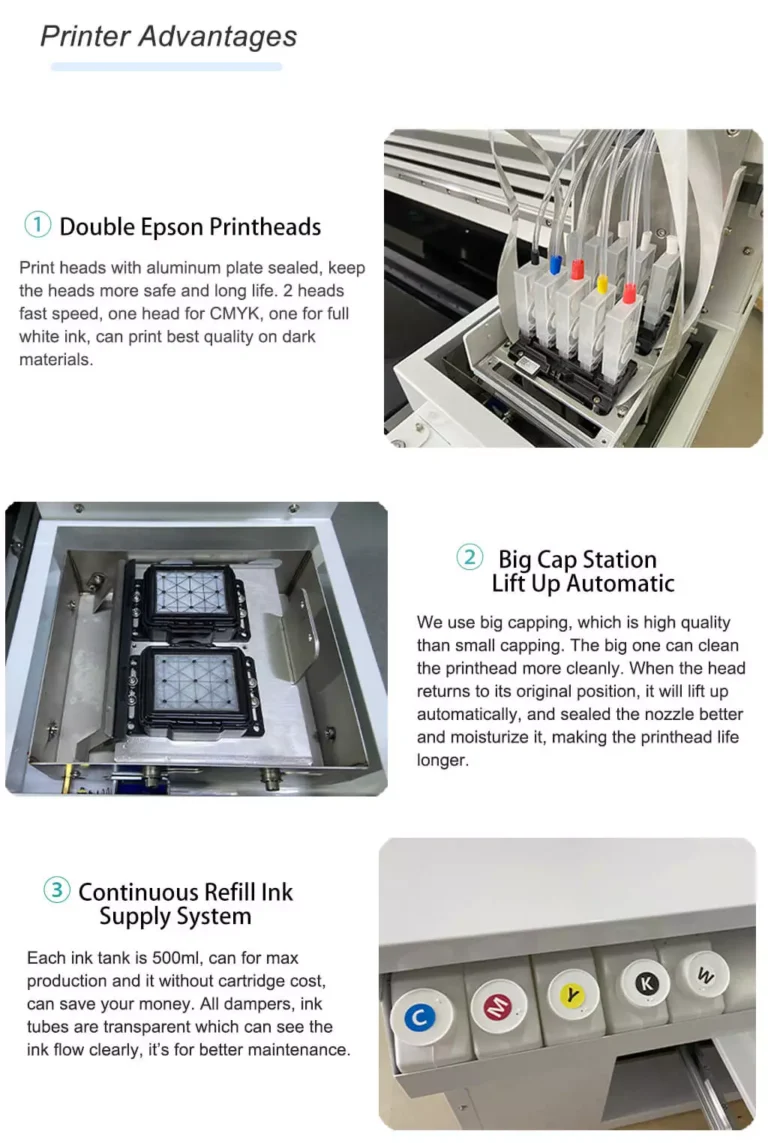 Printer Advantages

① Double Epson Printheads

Print heads with aluminum plate sealed, keep the heads more safe and long life. 2 heads fast speed, one head for CMYK, one for full white ink, can print best quality on dark materials.

② Big Cap Station Lift Up Automatic

We use big capping, which is high quality than small capping. The big one can clean the printhead more cleanly. When the head returns to its original position, it will lift up automatically, and sealed the nozzle better and moisturize it, making the printhead life longer.

③ Continuous Refill Ink Supply System

Each ink tank is 500ml, can for max production and it without cartridge cost, can save your money. All dampers, ink tubes are transparent which can see the ink flow clearly, it's for better maintenance.

C M Y K W