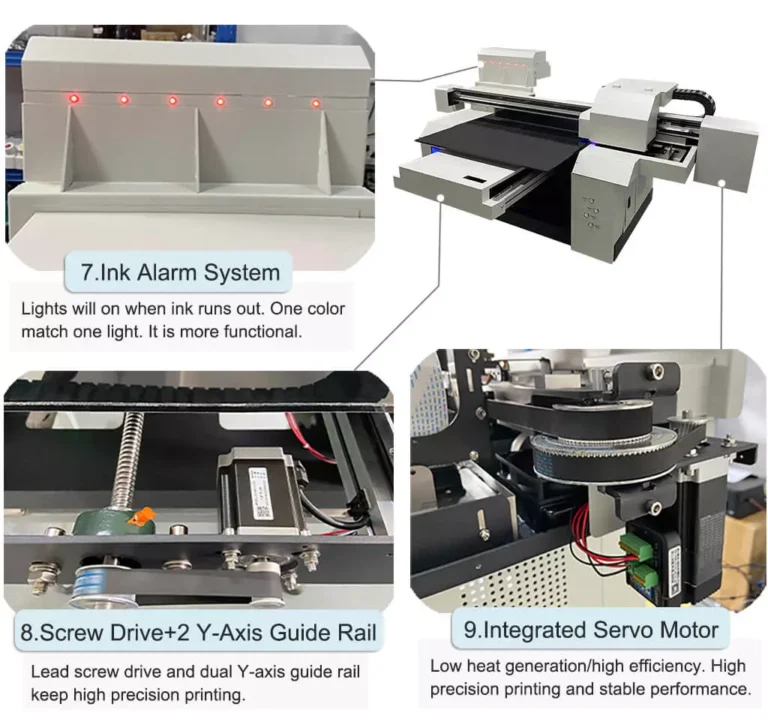 7.Ink Alarm System

Lights will on when ink runs out. One color match one light. It is more functional.

8.Screw Drive+2 Y-Axis Guide Rail

Lead screw drive and dual Y-axis guide rail keep high precision printing.

9.Integrated Servo Motor

Low heat generation/high efficiency. High precision printing and stable performance.